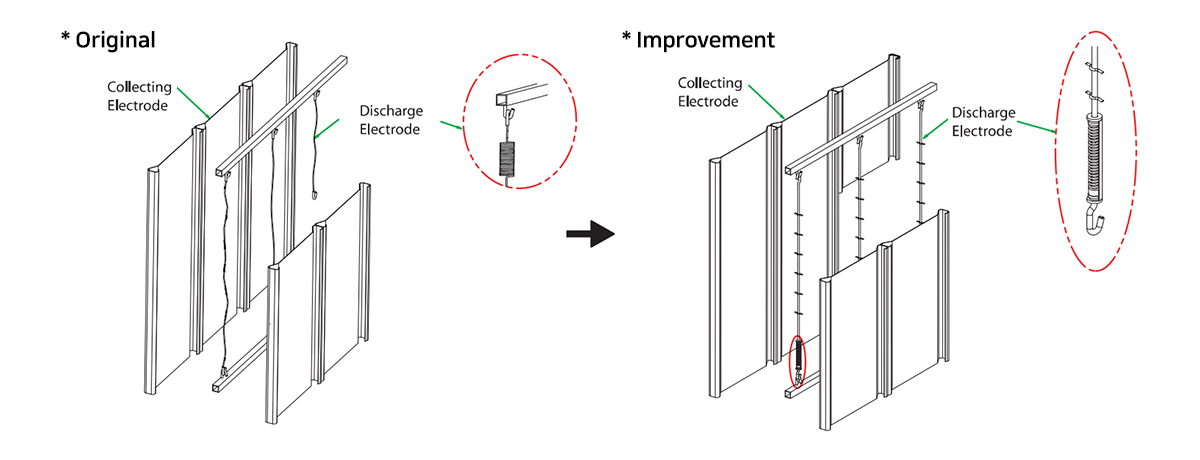 * Original

Collecting Electrode

Discharge Electrode

* Improvement

Collecting Electrode

Discharge Electrode